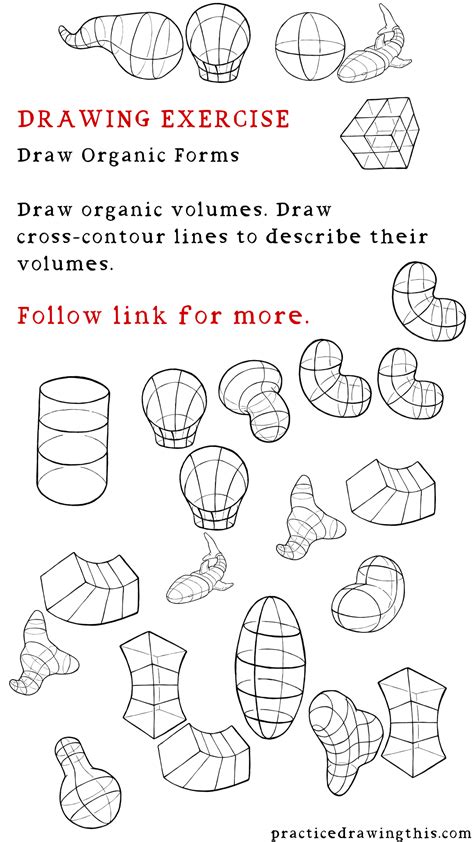 DRAWING EXERCISE

Draw Organic Forms

Draw organic volumes. Draw cross-contour lines to describe their volumes.

Follow link for more.

practicedrawingthis.com