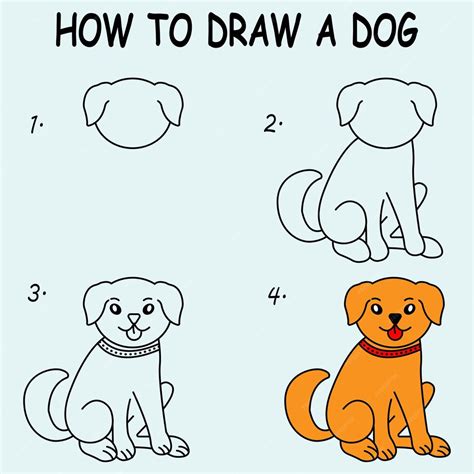 HOW TO DRAW A DOG

1.

2.

3.

4.