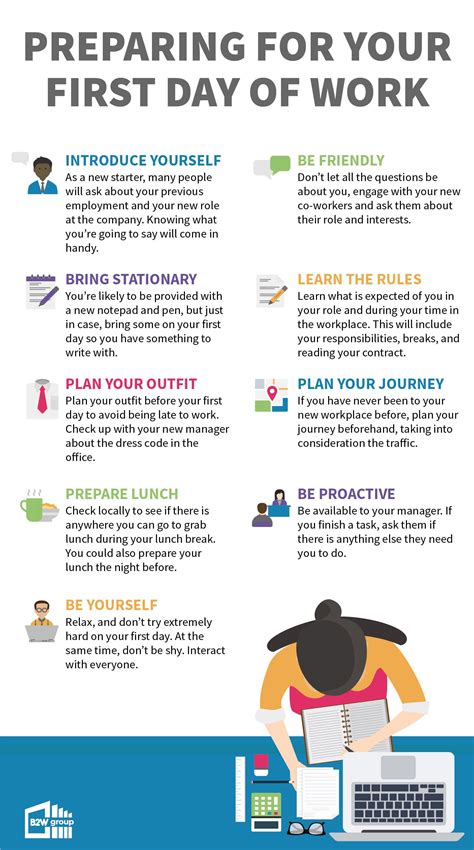 PREPARING FOR YOUR FIRST DAY OF WORK

INTRODUCE YOURSELF
As a new starter, many people will ask about your previous employment and your new role at the company. Knowing what you're going to say will come in handy.

BRING STATIONARY
You're likely to be provided with a new notepad and pen, but just in case, bring some on your first day so you have something to write with.

PLAN YOUR OUTFIT
Plan your outfit before your first day to avoid being late to work. Check up with your new manager about the dress code in the office.

PREPARE LUNCH
Check locally to see if there is anywhere you can go to grab lunch during your lunch break. You could also prepare your lunch the night before.

BE YOURSELF
Relax, and don't try extremely hard on your first day. At the same time, don't be shy. Interact with everyone.

BE FRIENDLY
Don't let all the questions be about you, engage with your new co-workers and ask them about their role and interests.

LEARN THE RULES
Learn what is expected of you in your role and during your time in the workplace. This will include your responsibilities, breaks, and reading your contract.

PLAN YOUR JOURNEY
If you have never been to your new workplace before, plan your journey beforehand, taking into consideration the traffic.

BE PROACTIVE
Be available to your manager. If you finish a task, ask them if there is anything else they need you to do.

B2W group