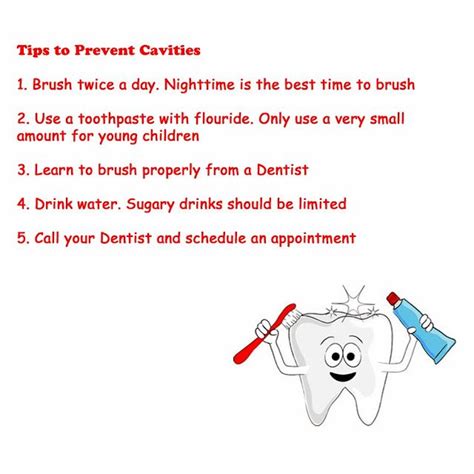 Tips to Prevent Cavities

1. Brush twice a day. Nighttime is the best time to brush

2. Use a toothpaste with flouride. Only use a very small amount for young children

3. Learn to brush properly from a Dentist

4. Drink water. Sugary drinks should be limited

5. Call your Dentist and schedule an appointment