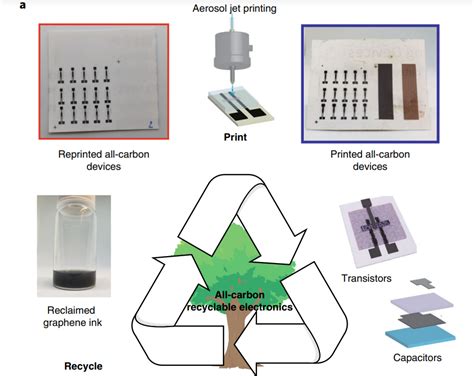 a

Aerosol jet printing

Print

Reprinted all-carbon devices

Printed all-carbon devices

Reclaimed graphene ink

All-carbon recyclable electronics

Transistors

Capacitors

Recycle