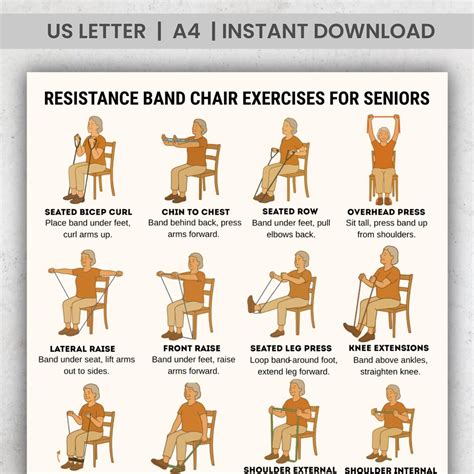 US LETTER | A4 | INSTANT DOWNLOAD

RESISTANCE BAND CHAIR EXERCISES FOR SENIORS

SEATED BICEP CURL
Place band under feet, curl arms up.

CHIN TO CHEST
Band behind back, press arms forward.

SEATED ROW
Band under feet, pull elbows back.

OVERHEAD PRESS
Sit tall, press band up from shoulders.

LATERAL RAISE
Band under seat, lift arms out to sides.

FRONT RAISE
Band under feet, raise arms forward.

SEATED LEG PRESS
Loop band around foot, extend leg forward.

KNEE EXTENSIONS
Band above ankles, straighten knee.

SHOULDER EXTERNAL

SHOULDER INTERNAL