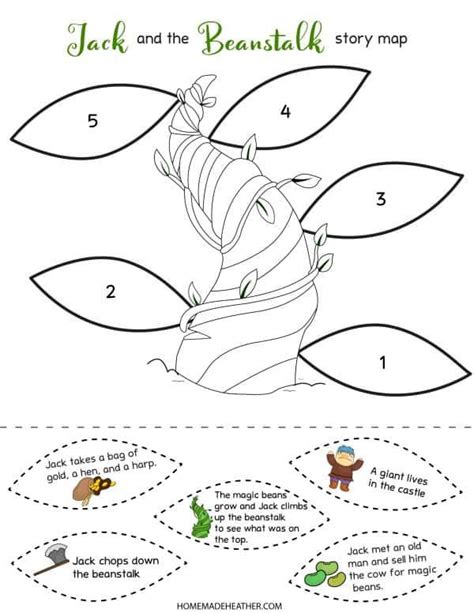 Jack and the Beanstalk story map

5

4

3

2

1

Jack takes a bag of gold, a hen, and a harp.

A giant lives in the castle

The magic beans grow and Jack climbs up the beanstalk to see what was on the top.

Jack chops down the beanstalk

Jack met an old man and sell him the cow for magic beans.

HOMEMADEHEATHER.COM