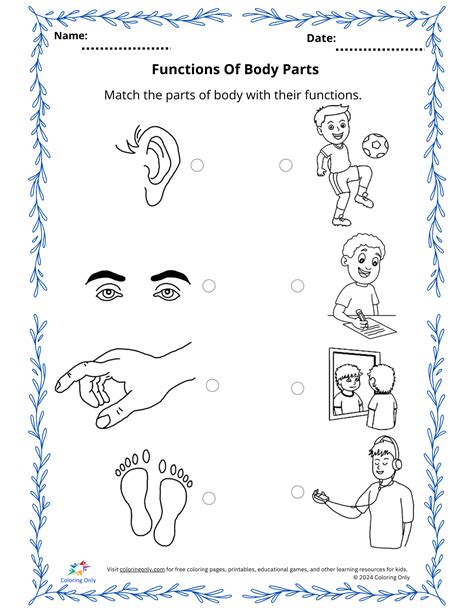 Name: ………………

Date: ………………

Functions Of Body Parts

Match the parts of body with their functions.

Coloring Only

Visit coloringonly.com for free coloring pages, printables, educational games, and other learning resources for kids.
© 2024 Coloring Only