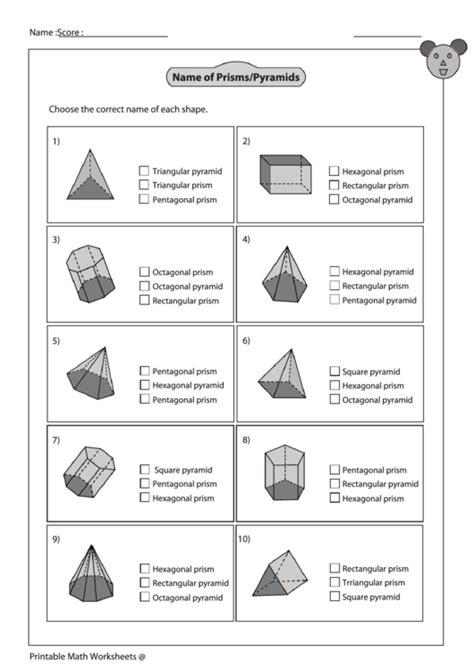 Name :Score :

Name of Prisms/Pyramids

Choose the correct name of each shape.

1)
☐ Triangular pyramid
☐ Triangular prism
☐ Pentagonal prism

2)
☐ Hexagonal prism
☐ Rectangular prism
☐ Octagonal pyramid

3)
☐ Octagonal prism
☐ Octagonal pyramid
☐ Rectangular prism

4)
☐ Hexagonal pyramid
☐ Rectangular prism
☐ Pentagonal pyramid

5)
☐ Pentagonal prism
☐ Hexagonal pyramid
☐ Pentagonal prism

6)
☐ Square pyramid
☐ Hexagonal prism
☐ Octagonal pyramid

7)
☐ Square pyramid
☐ Pentagonal prism
☐ Hexagonal prism

8)
☐ Pentagonal prism
☐ Rectangular pyramid
☐ Hexagonal prism

9)
☐ Hexagonal prism
☐ Rectangular pyramid
☐ Octagonal pyramid

10)
☐ Rectangular prism
☐ Trriangular prism
☐ Square pyramid

Printable Math Worksheets @