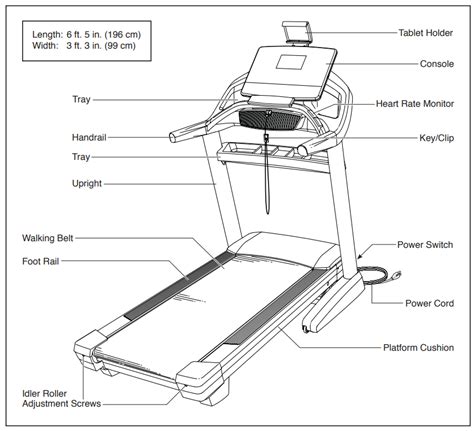 Length: 6 ft. 5 in. (196 cm)
Width: 3 ft. 3 in. (99 cm)

Tablet Holder

Console

Tray

Heart Rate Monitor

Handrail

Key/Clip

Tray

Upright

Walking Belt

Power Switch

Foot Rail

Power Cord

Platform Cushion

Idler Roller Adjustment Screws