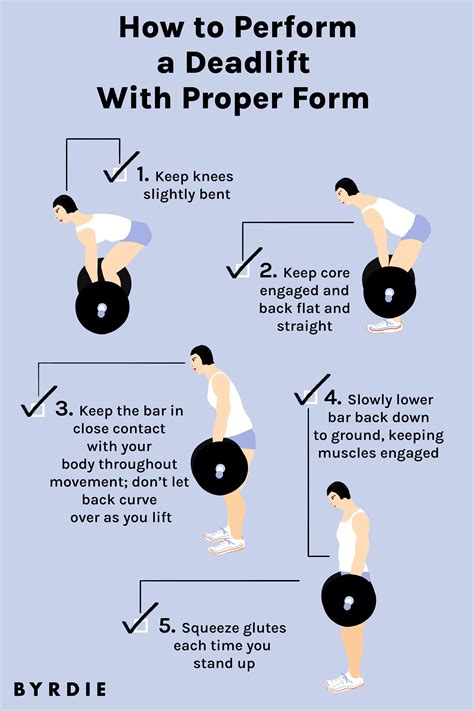 How to Perform a Deadlift With Proper Form

1. Keep knees slightly bent

2. Keep core engaged and back flat and straight

3. Keep the bar in close contact with your body throughout movement; don't let back curve over as you lift

4. Slowly lower bar back down to ground, keeping muscles engaged

5. Squeeze glutes each time you stand up

BYRDIE