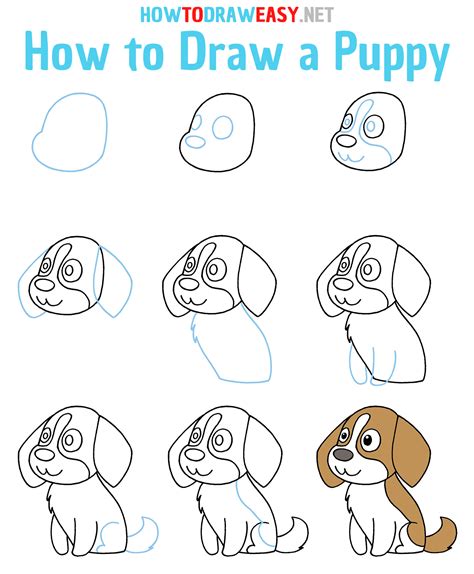 HOWTODRAWEASY.NET
How to Draw a Puppy