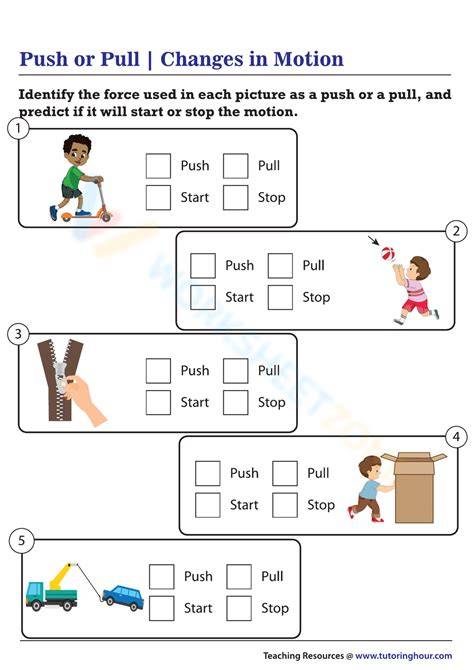 Push or Pull | Changes in Motion

Identify the force used in each picture as a push or a pull, and predict if it will start or stop the motion.

1
Push Pull
Start Stop

2
Push Pull
Start Stop

3
Push Pull
Start Stop

4
Push Pull
Start Stop

5
Push Pull
Start Stop

Teaching Resources @ www.tutoringhour.com