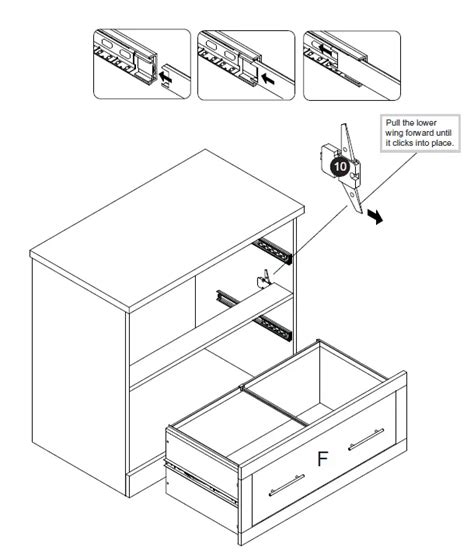 Pull the lower wing forward until it clicks into place.

10

F