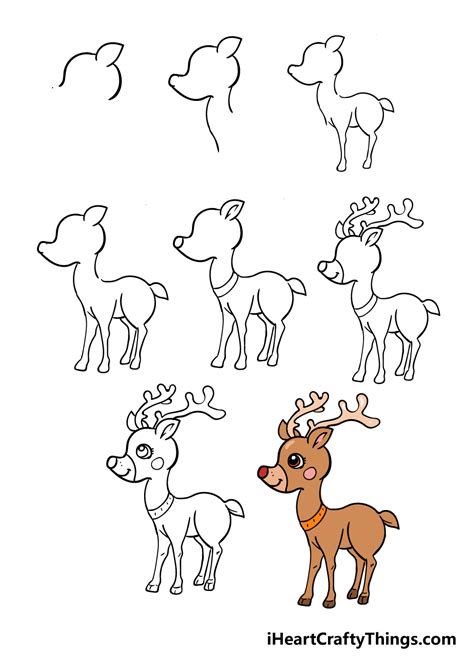 iHeartCraftyThings.com