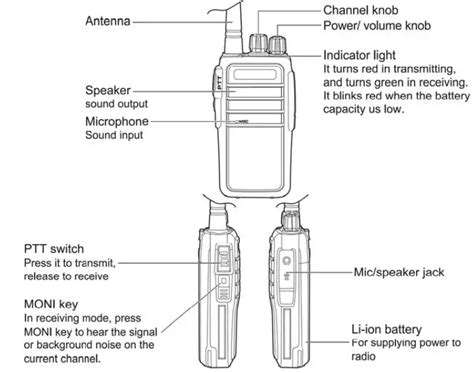 Antenna

Channel knob

Power/ volume knob

Indicator light
It turns red in transmitting, and turns green in receiving. It blinks red when the battery capacity us low.

PTT

Speaker
sound output

Microphone
Sound input

MIC

PTT switch
Press it to transmit, release to receive

MONI key
In receiving mode, press MONI key to hear the signal or background noise on the current channel.

Mic/speaker jack

Li-ion battery
For supplying power to radio