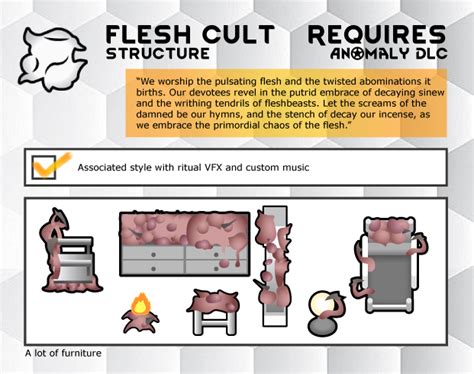 FLESH CULT
STRUCTURE

REQUIRES
ANOMALY DLC

"We worship the pulsating flesh and the twisted abominations it births. Our devotees revel in the putrid embrace of decaying sinew and the writhing tendrils of fleshbeasts. Let the screams of the damned be our hymns, and the stench of decay our incense, as we embrace the primordial chaos of the flesh."

Associated style with ritual VFX and custom music

A lot of furniture