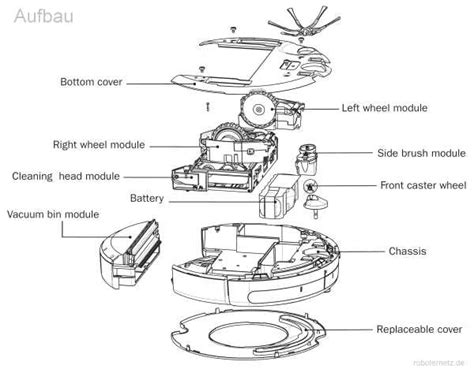 Aufbau

Bottom cover

Left wheel module

Right wheel module

Side brush module

Cleaning head module

Front caster wheel

Battery

Vacuum bin module

Chassis

Replaceable cover

roboternetz.de