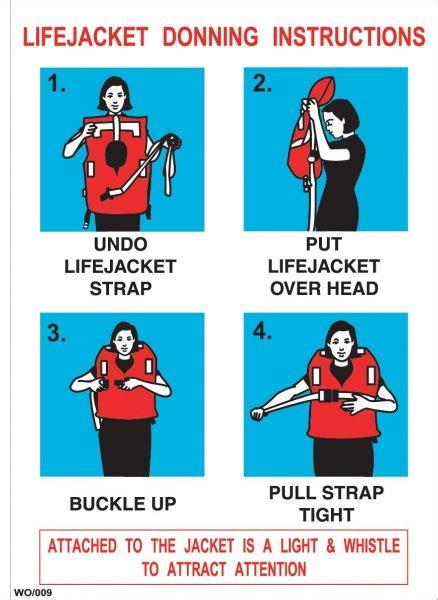 LIFEJACKET DONNING INSTRUCTIONS

1.

UNDO LIFEJACKET STRAP

2.

PUT LIFEJACKET OVER HEAD

3.

BUCKLE UP

4.

PULL STRAP TIGHT

ATTACHED TO THE JACKET IS A LIGHT & WHISTLE TO ATTRACT ATTENTION

WO/009