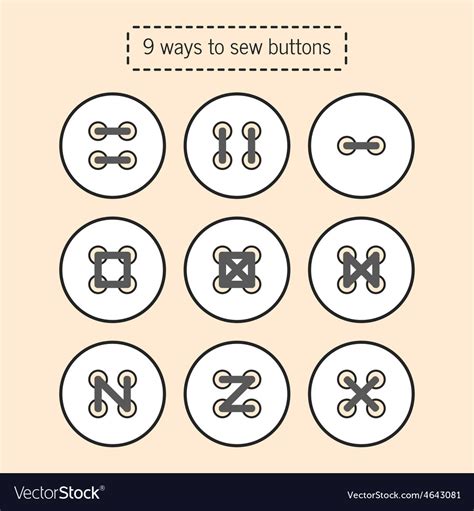 9 ways to sew buttons

VectorStock®

VectorStock.com/4643081