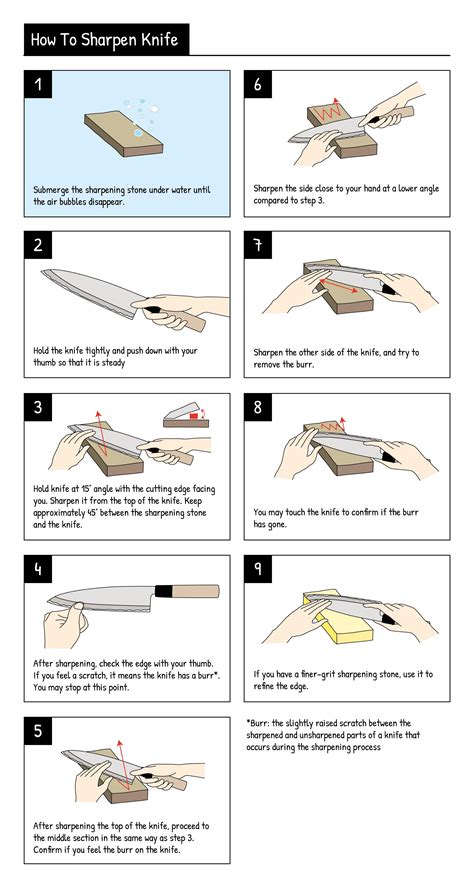 How To Sharpen Knife

1

Submerge the sharpening stone under water until the air bubbles disappear.

2

Hold the knife tightly and push down with your thumb so that it is steady

3

Hold knife at 15° angle with the cutting edge facing you. Sharpen it from the top of the knife. Keep approximately 45° between the sharpening stone and the knife.

4

After sharpening, check the edge with your thumb. If you feel a scratch, it means the knife has a burr*. You may stop at this point.

5

After sharpening the top of the knife, proceed to the middle section in the same way as step 3. Confirm if you feel the burr on the knife.

6

Sharpen the side close to your hand at a lower angle compared to step 3.

7

Sharpen the other side of the knife, and try to remove the burr.

8

You may touch the knife to confirm if the burr has gone.

9

If you have a finer-grit sharpening stone, use it to refine the edge.

*Burr: the slightly raised scratch between the sharpened and unsharpened parts of a knife that occurs during the sharpening process