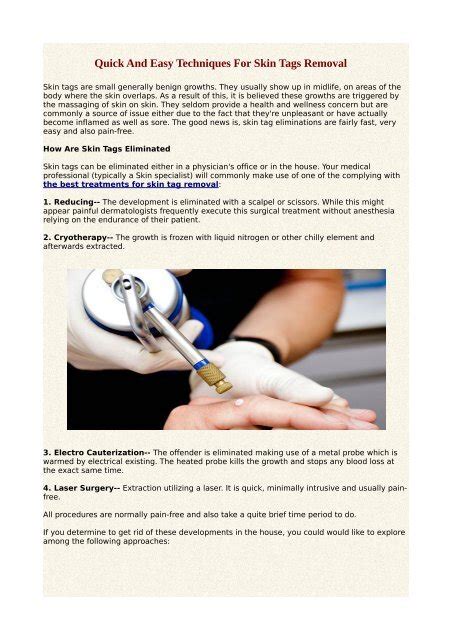 Quick And Easy Techniques For Skin Tags Removal

Skin tags are small generally benign growths. They usually show up in midlife, on areas of the body where the skin overlaps. As a result of this, it is believed these growths are triggered by the massaging of skin on skin. They seldom provide a health and wellness concern but are commonly a source of issue either due to the fact that they're unpleasant or have actually become inflamed as well as sore. The good news is, skin tag eliminations are fairly fast, very easy and also pain-free.

How Are Skin Tags Eliminated

Skin tags can be eliminated either in a physician's office or in the house. Your medical professional (typically a Skin specialist) will commonly make use of one of the complying with the best treatments for skin tag removal:

1. Reducing-- The development is eliminated with a scalpel or scissors. While this might appear painful dermatologists frequently execute this surgical treatment without anesthesia relying on the endurance of their patient.

2. Cryotherapy-- The growth is frozen with liquid nitrogen or other chilly element and afterwards extracted.

3. Electro Cauterization-- The offender is eliminated making use of a metal probe which is warmed by electrical existing. The heated probe kills the growth and stops any blood loss at the exact same time.

4. Laser Surgery-- Extraction utilizing a laser. It is quick, minimally intrusive and usually pain-free.

All procedures are normally pain-free and also take a quite brief time period to do.

If you determine to get rid of these developments in the house, you could would like to explore among the following approaches: