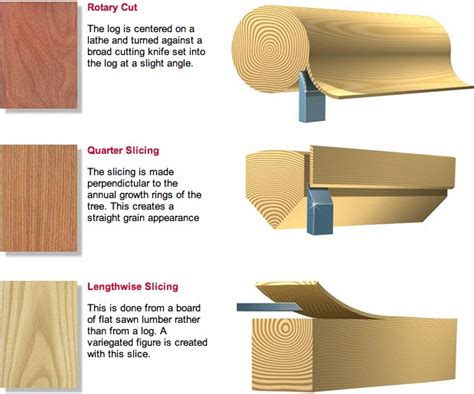 Rotary Cut

The log is centered on a lathe and turned against a broad cutting knife set into the log at a slight angle.

Quarter Slicing

The slicing is made perpendictular to the annual growth rings of the tree. This creates a straight grain appearance

Lengthwise Slicing

This is done from a board of flat sawn lumber rather than from a log. A variegated figure is created with this slice.