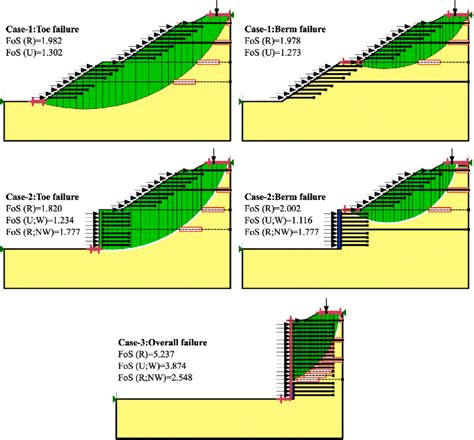 Case-1:Toe failure
FoS (R)=1.982
FoS (U)=1.302

Case-1:Berm failure
FoS (R)=1.978
FoS (U)=1.273

Case-2:Toe failure
FoS (R)=1.820
FoS (U;W)=1.234
FoS (R;NW)=1.777

Case-2:Berm failure
FoS (R)=2.002
FoS (U;W)=1.116
FoS (R;NW)=1.777

Case-3:Overall failure
FoS (R)=5.237
FoS (U;W)=3.874
FoS (R;NW)=2.548