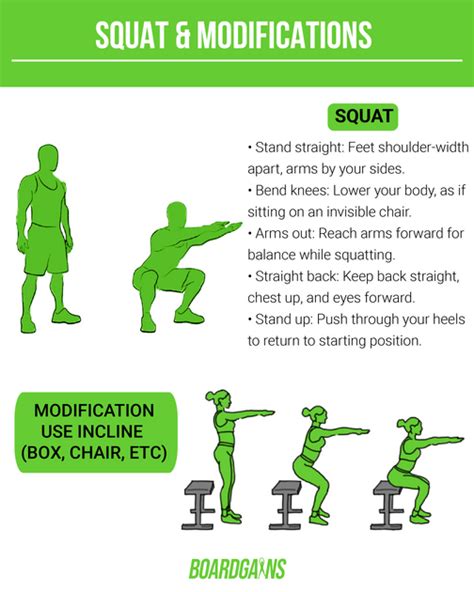 SQUAT & MODIFICATIONS

SQUAT

• Stand straight: Feet shoulder-width apart, arms by your sides.
• Bend knees: Lower your body, as if sitting on an invisible chair.
• Arms out: Reach arms forward for balance while squatting.
• Straight back: Keep back straight, chest up, and eyes forward.
• Stand up: Push through your heels to return to starting position.

MODIFICATION
USE INCLINE
(BOX, CHAIR, ETC)

BOARDGAINS