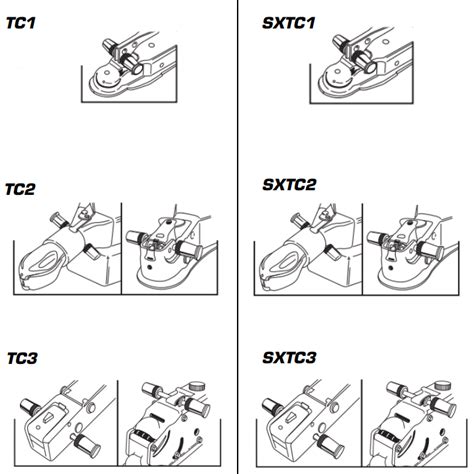 TC1

TC2

TC3

SXTC1

SXTC2

SXTC3