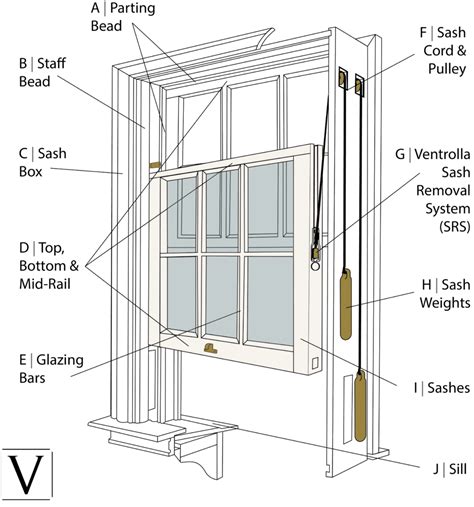 A | Parting Bead

B | Staff Bead

C | Sash Box

D | Top, Bottom & Mid-Rail

E | Glazing Bars

F | Sash Cord & Pulley

G | Ventrolla Sash Removal System (SRS)

H | Sash Weights

I | Sashes

J | Sill

V