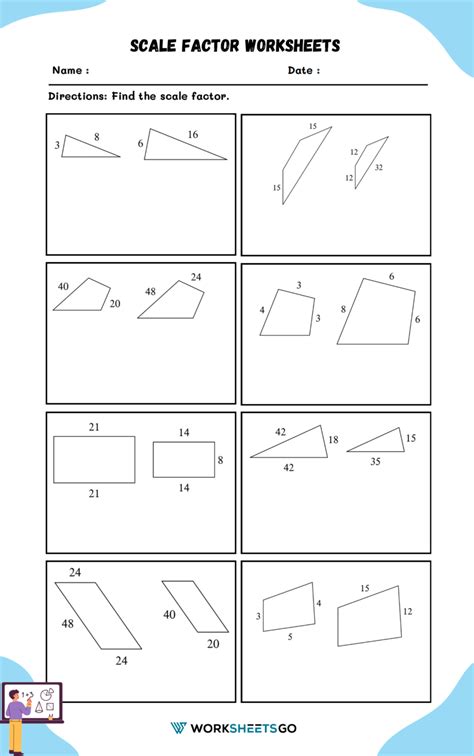 SCALE FACTOR WORKSHEETS

Name :

Date :

Directions: Find the scale factor.

3
8
6
16

15
15
12
12
32

40
20
48
24

3
4
3
6
8
6

21
21
14
8
14

42
18
42
15
35

24
48
24
40
20

3
4
5
15
12

WORKSHEETSGO