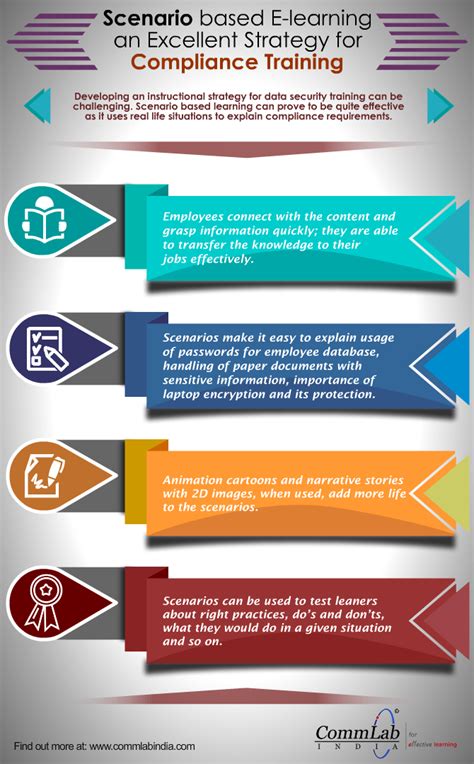 Scenario based E-learning an Excellent Strategy for Compliance Training

Developing an instructional strategy for data security training can be challenging. Scenario based learning can prove to be quite effective as it uses real life situations to explain compliance requirements.

Employees connect with the content and grasp information quickly; they are able to transfer the knowledge to their jobs effectively.

Scenarios make it easy to explain usage of passwords for employee database, handling of paper documents with sensitive information, importance of laptop encryption and its protection.

Animation cartoons and narrative stories with 2D images, when used, add more life to the scenarios.

Scenarios can be used to test leaners about right practices, do's and don'ts, what they would do in a given situation and so on.

Find out more at: www.commlabindia.com

CommLab INDIA for effective learning