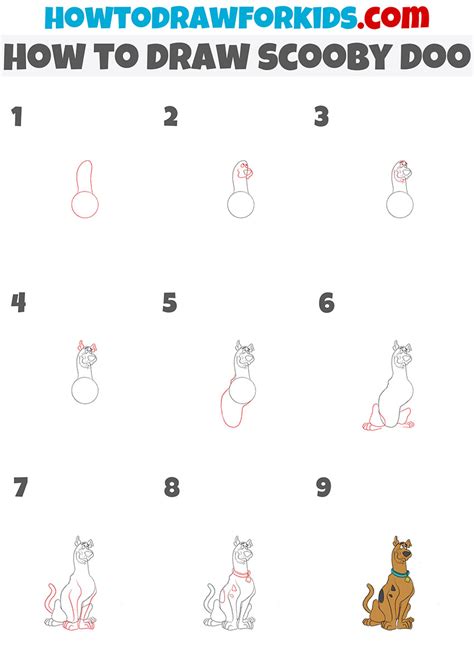 HOWTODRAWFORKIDS.com

HOW TO DRAW SCOOBY DOO

1

2

3

4

5

6

7

8

9