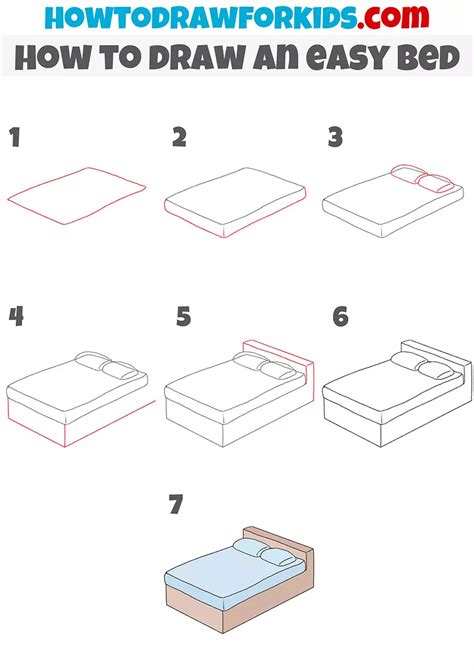 HOWTODRAWFORKIDS.com
HOW TO DRAW AN EASY BED

1

2

3

4

5

6

7