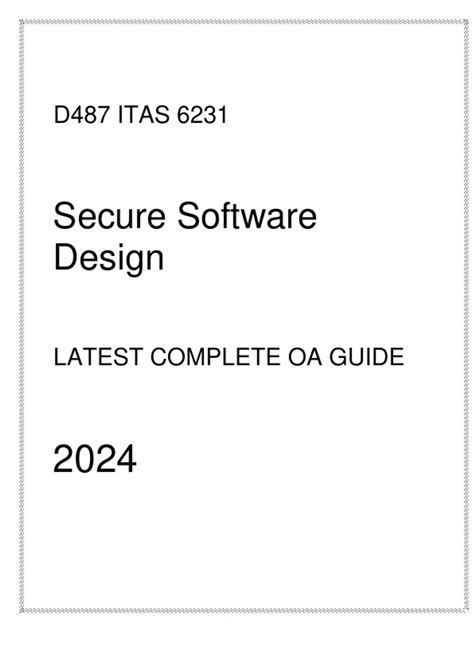 D487 ITAS 6231

Secure Software Design

LATEST COMPLETE OA GUIDE

2024