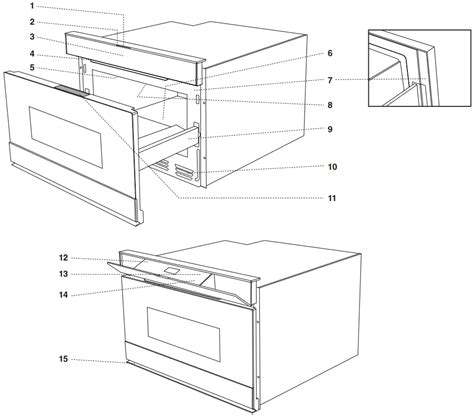 1
2
3
4
5
6
7
8
9
10
11
12
13
14
15