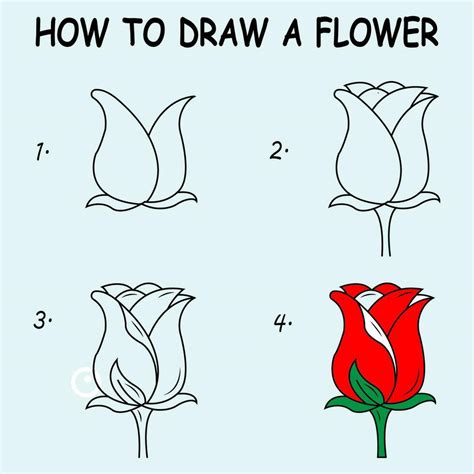 HOW TO DRAW A FLOWER

1.

2.

3.

4.