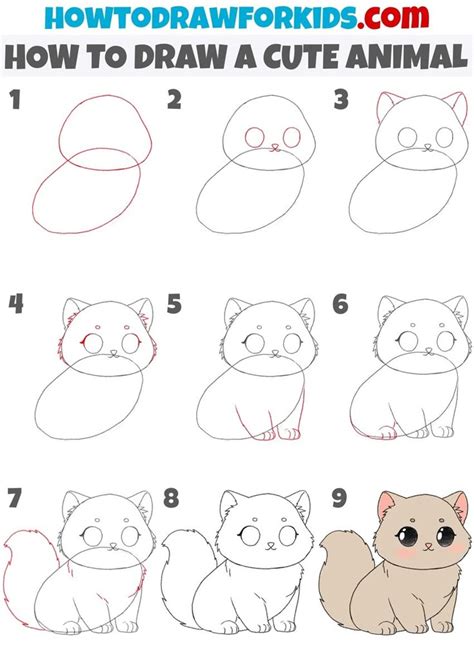 HOWTODRAWFORKIDS.com
HOW TO DRAW A CUTE ANIMAL

1
2
3
4
5
6
7
8
9