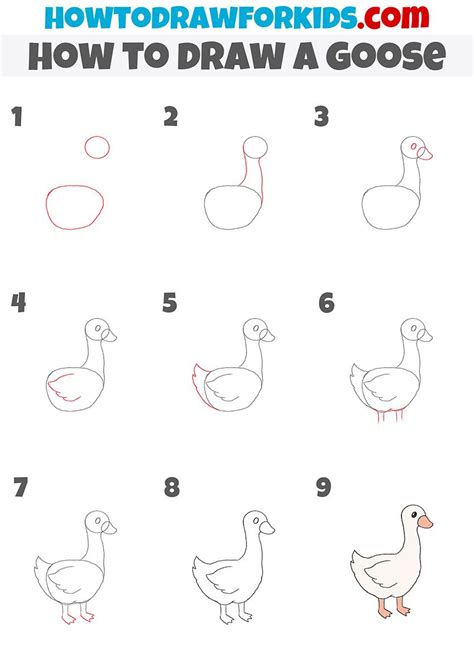 HOWTODRAWFORKIDS.com
HOW TO DRAW A GOOSE

1

2

3

4

5

6

7

8

9