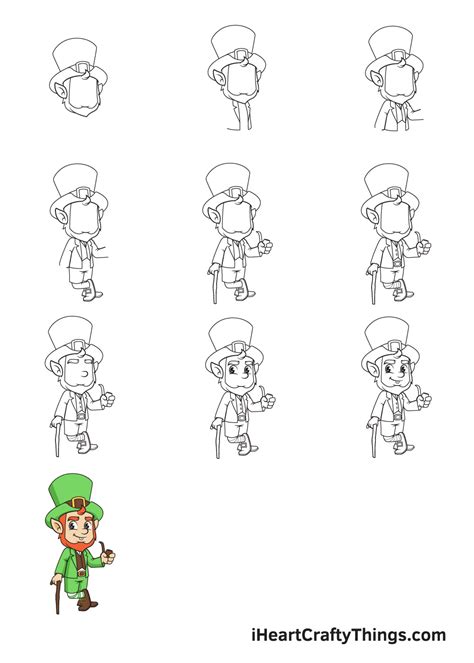 iHeartCraftyThings.com