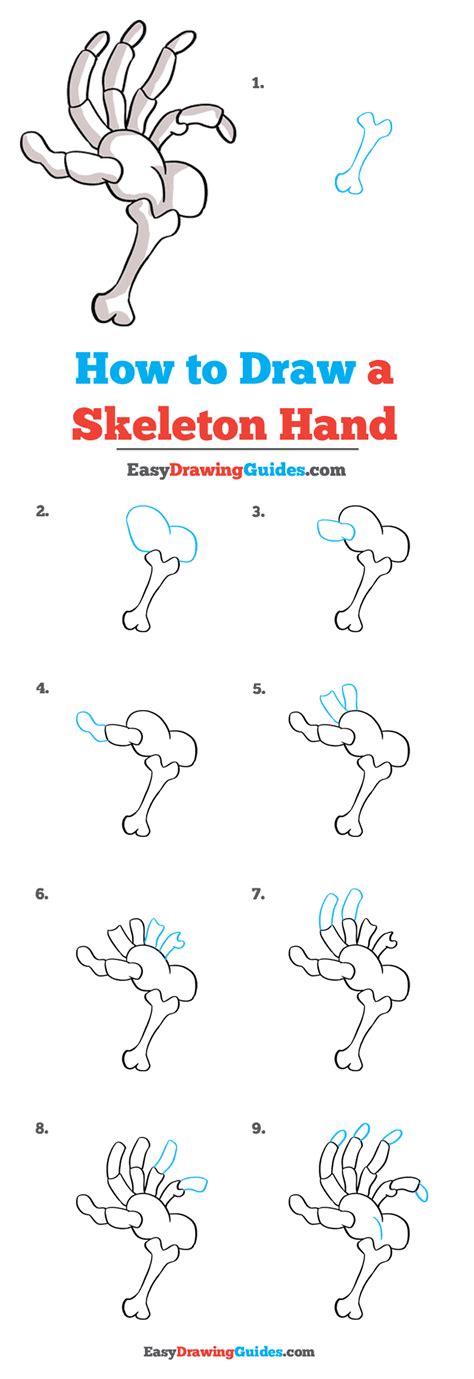 1.

How to Draw a Skeleton Hand

EasyDrawingGuides.com

2.

3.

4.

5.

6.

7.

8.

9.

EasyDrawingGuides.com