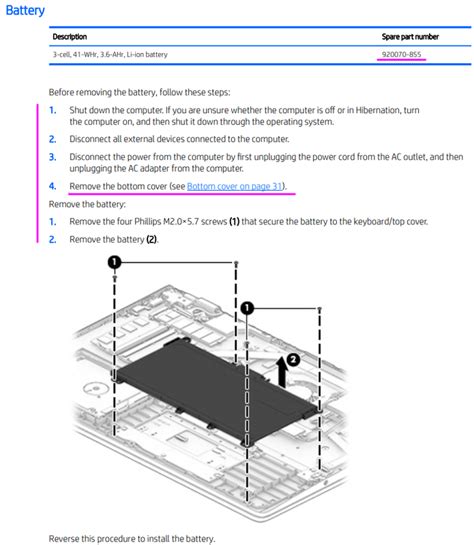 Battery

| Description | Spare part number |
|---|---|
| 3-cell, 41-WHr, 3.6-AHr, Li-ion battery | 920070-855 |

Before removing the battery, follow these steps:

1. Shut down the computer. If you are unsure whether the computer is off or in Hibernation, turn the computer on, and then shut it down through the operating system.

2. Disconnect all external devices connected to the computer.

3. Disconnect the power from the computer by first unplugging the power cord from the AC outlet, and then unplugging the AC adapter from the computer.

4. Remove the bottom cover (see Bottom cover on page 31).

Remove the battery:

1. Remove the four Phillips M2.0×5.7 screws (1) that secure the battery to the keyboard/top cover.

2. Remove the battery (2).

1

1

2

Reverse this procedure to install the battery.