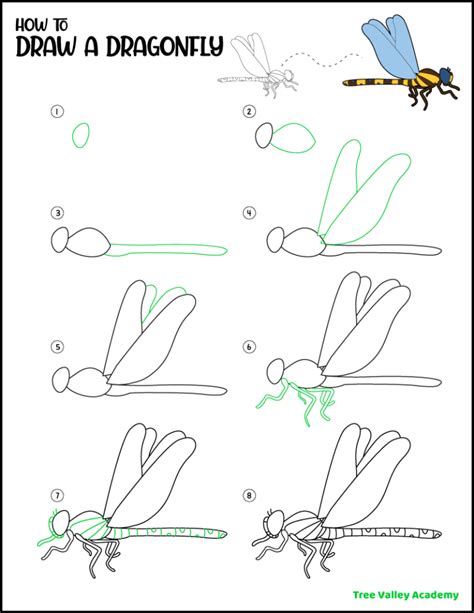 HOW TO
DRAW A DRAGONFLY

1

2

3

4

5

6

7

8

Tree Valley Academy