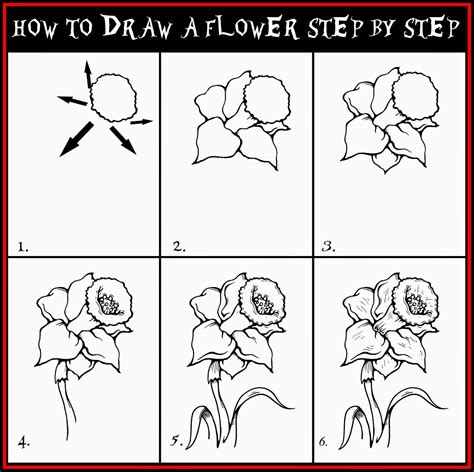 HOW TO DRAW A FLOWER STEP BY STEP

1.

2.

3.

4.

5.

6.