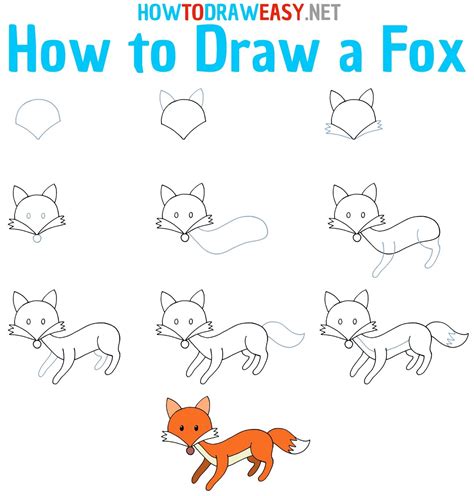 HOWTODRAWEASY.NET

How to Draw a Fox