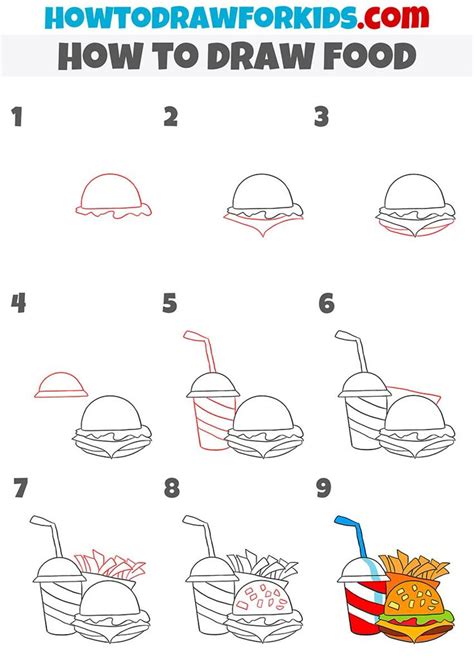 HOWTODRAWFORKIDS.com
HOW TO DRAW FOOD

1

2

3

4

5

6

7

8

9