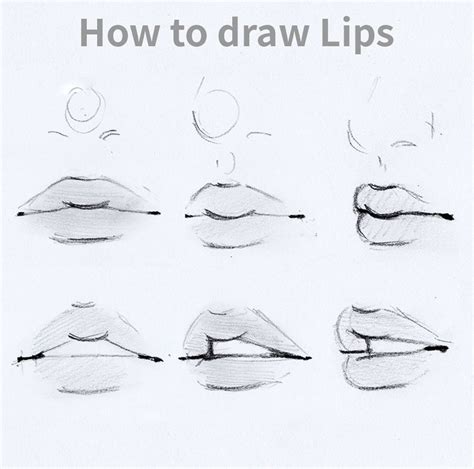 How to draw Lips