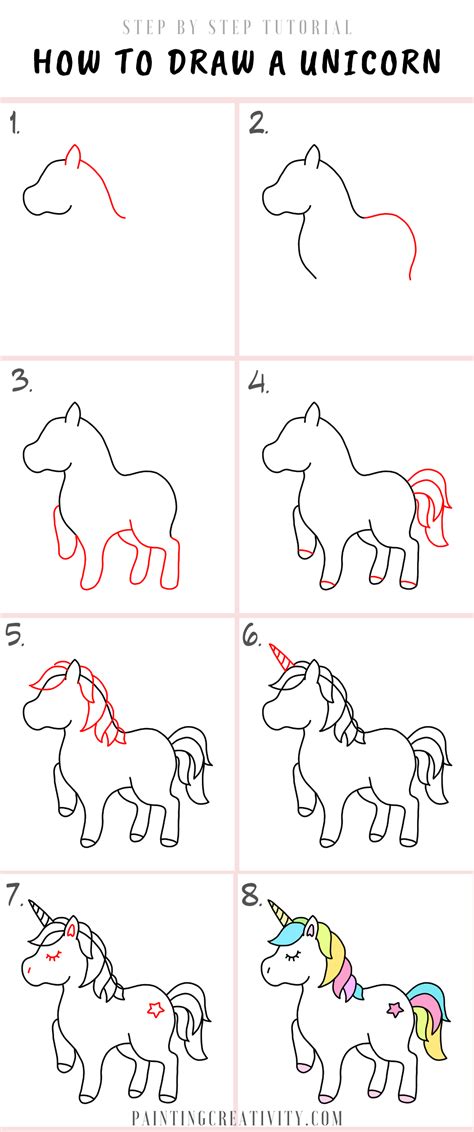 STEP BY STEP TUTORIAL

HOW TO DRAW A UNICORN

1.

2.

3.

4.

5.

6.

7.

8.

PAINTINGCREATIVITY.COM