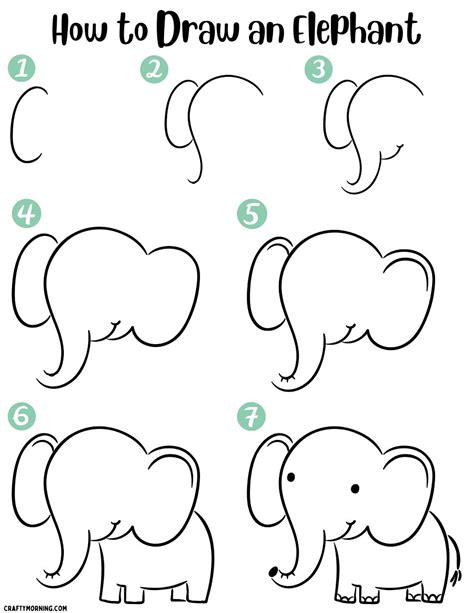 How to Draw an Elephant

1

2

3

4

5

6

7

CRAFTYMORNING.COM