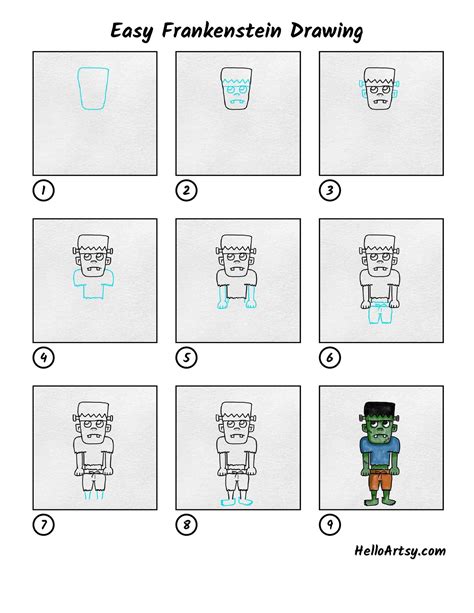 Easy Frankenstein Drawing

1

2

3

4

5

6

7

8

9

HelloArtsy.com