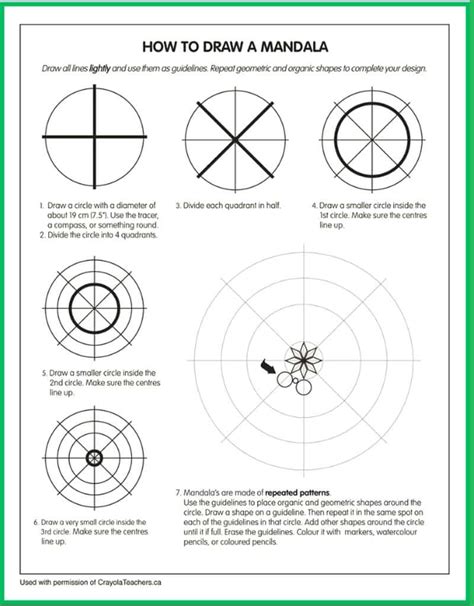 HOW TO DRAW A MANDALA

Draw all lines lightly and use them as guidelines. Repeat geometric and organic shapes to complete your design.

1. Draw a circle with a diameter of about 19 cm (7.5"). Use the tracer, a compass, or something round.
2. Divide the circle into 4 quadrants.

3. Divide each quadrant in half.

4. Draw a smaller circle inside the 1st circle. Make sure the centres line up.

5. Draw a smaller circle inside the 2nd circle. Make sure the centres line up.

6. Draw a very small circle inside the 3rd circle. Make sure the centres line up.

7. Mandala's are made of repeated patterns.
Use the guidelines to place organic and geometric shapes around the circle. Draw a shape on a guideline. Then repeat it in the same spot on each of the guidelines in that circle. Add other shapes around the circle until it if full. Erase the guidelines. Colour it with markers, watercolour pencils, or coloured pencils.

Used with permission of CrayolaTeachers.ca