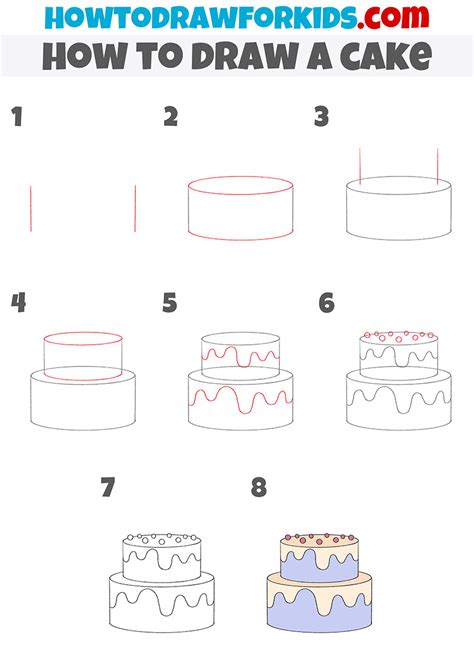 HOWTODRAWFORKIDS.com
HOW TO DRAW A CAKE

1

2

3

4

5

6

7

8