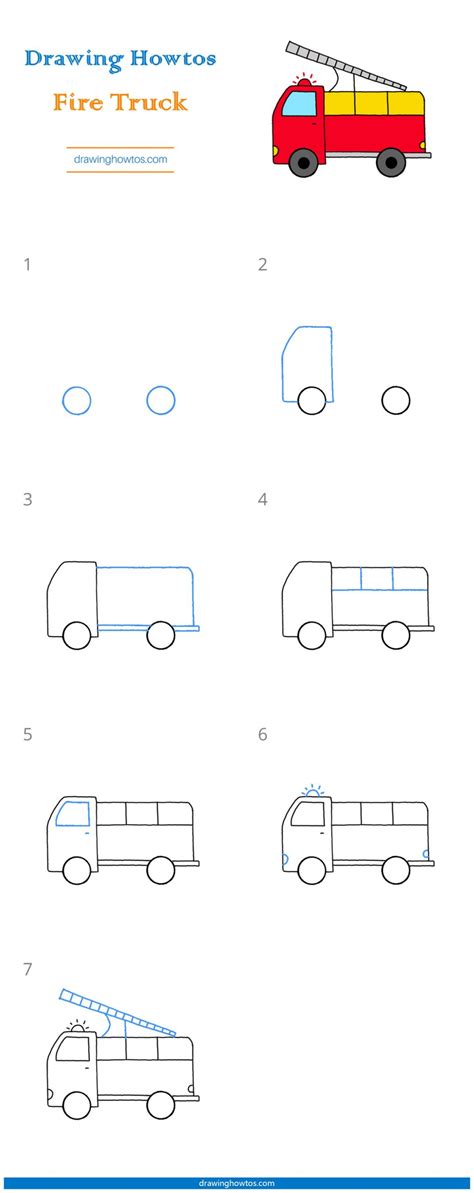 Drawing Howtos
Fire Truck
drawinghowtos.com

1

2

3

4

5

6

7

drawinghowtos.com